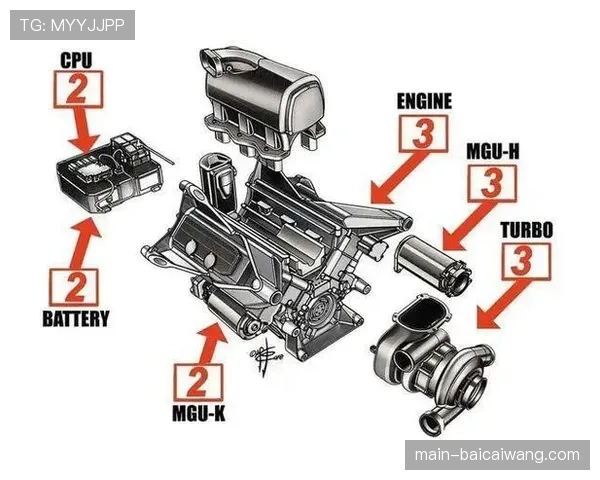 TG: MYYJJPP

CPU
2

ENGINE
3

MGU-H
3

TURBO
3

2
BATTERY

2
MGU-K

main-baicaiwang.com